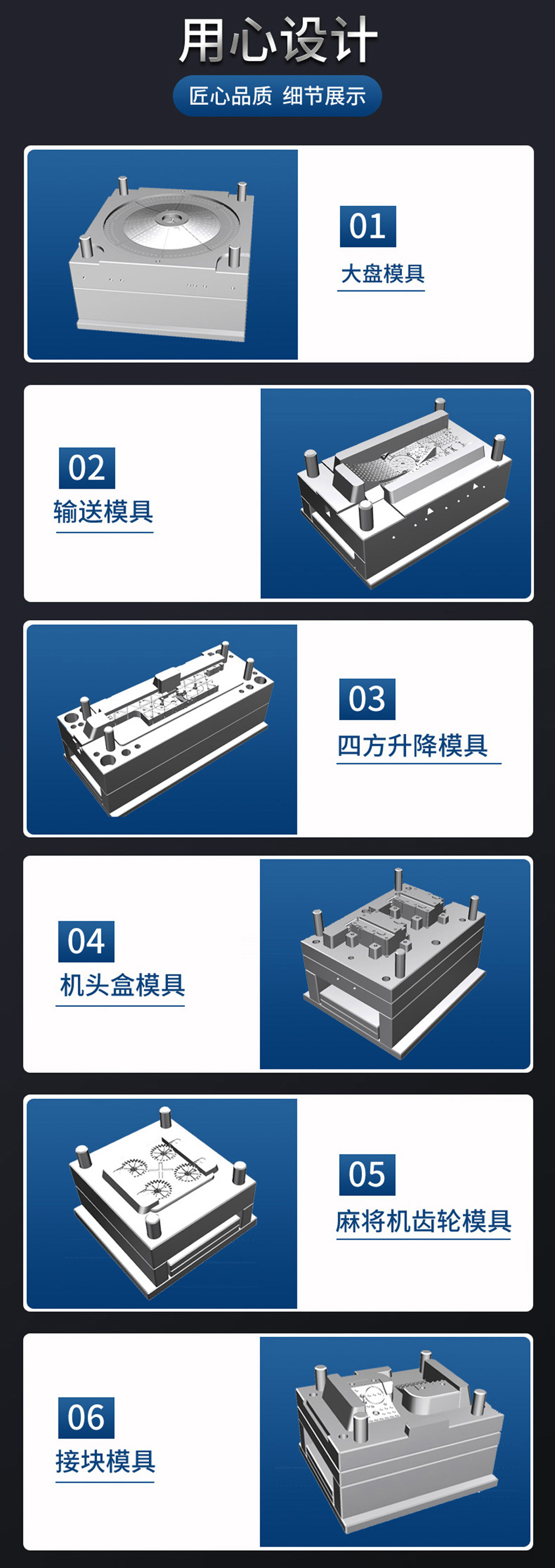 用心设计

匠心品质 细节展示

01
大盘模具

02
输送模具

03
四方升降模具

04
机头盒模具

05
麻将机齿轮模具

06
接块模具